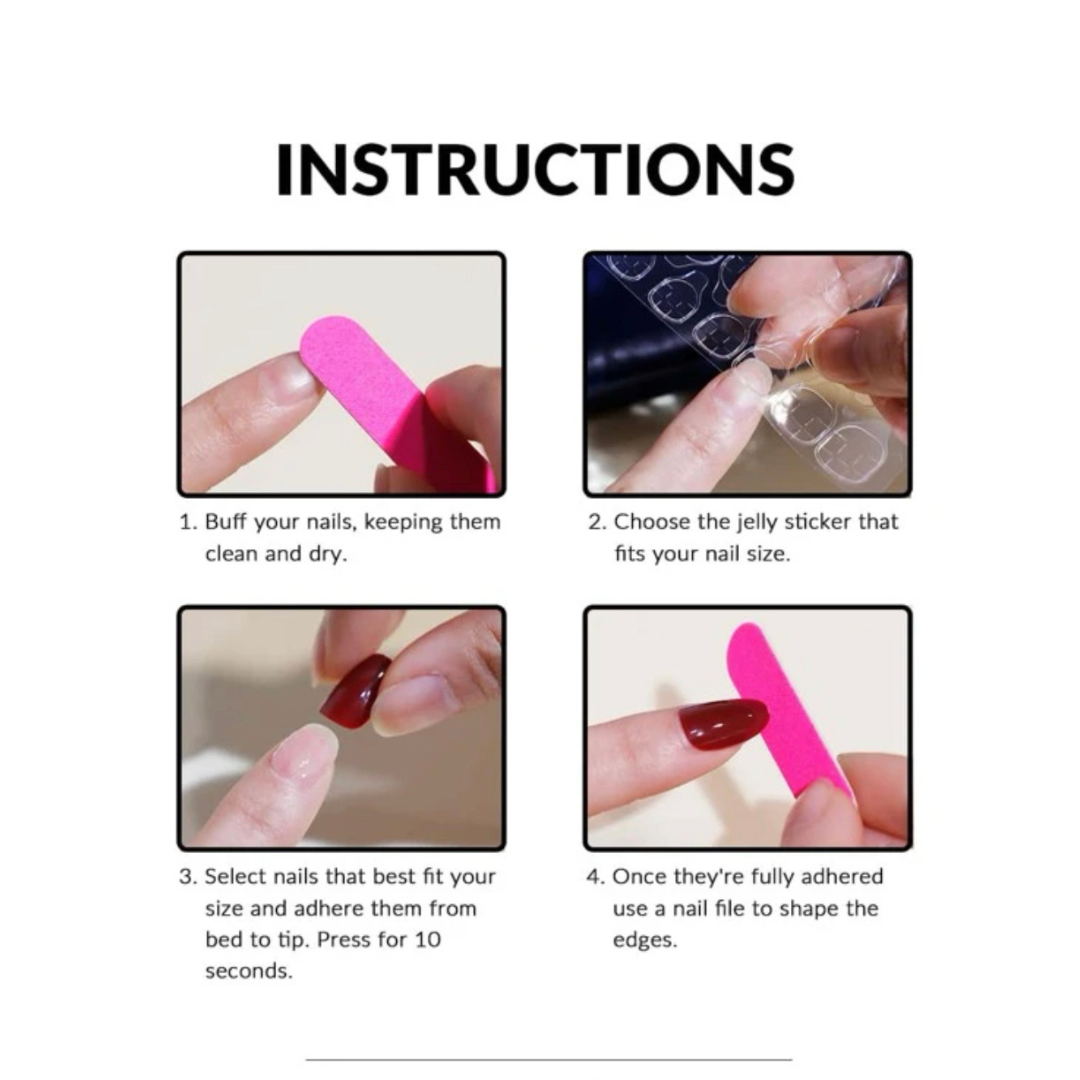 INSTRUCTIONS

1. Buff your nails, keeping them clean and dry.

2. Choose the jelly sticker that fits your nail size.

3. Select nails that best fit your size and adhere them from bed to tip. Press for 10 seconds.

4. Once they're fully adhered use a nail file to shape the edges.